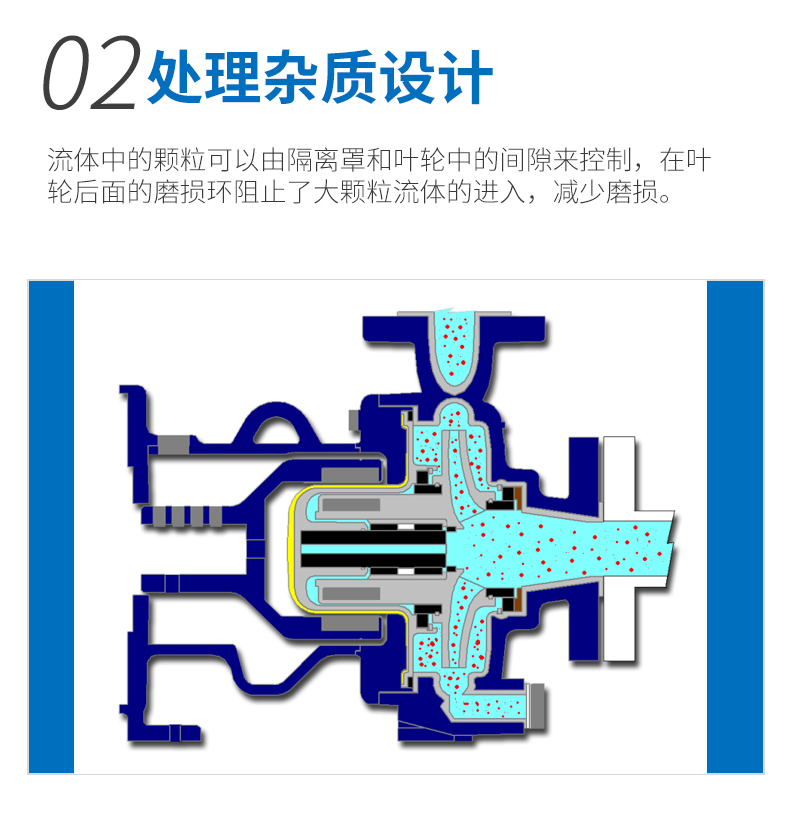 02 处理杂质设计

流体中的颗粒可以由隔离罩和叶轮中的间隙来控制，在叶轮后面的磨损环阻止了大颗粒流体的进入，减少磨损。